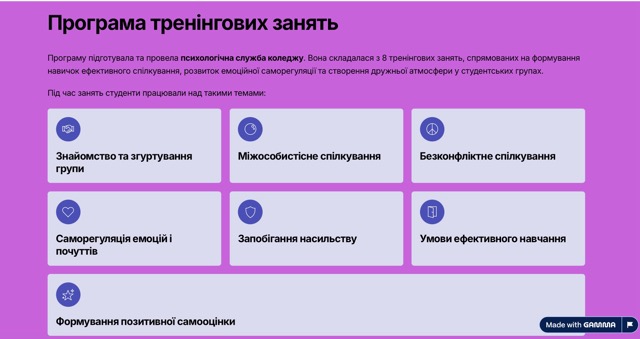 Програма тренінгових занять

Програму підготувала та провела психологічна служба коледжу. Вона складалася з 8 тренінгових занять, спрямованих на формування навичок ефективного спілкування, розвиток емоційної саморегуляції та створення дружньої атмосфери у студентських групах.

Під час занять студенти працювали над такими темами:

Знайомство та згуртування групи

Міжособистісне спілкування

Безконфліктне спілкування

Саморегуляція емоцій і почуттів

Запобігання насильству

Умови ефективного навчання

Формування позитивної самооцінки

Made with GAMMA